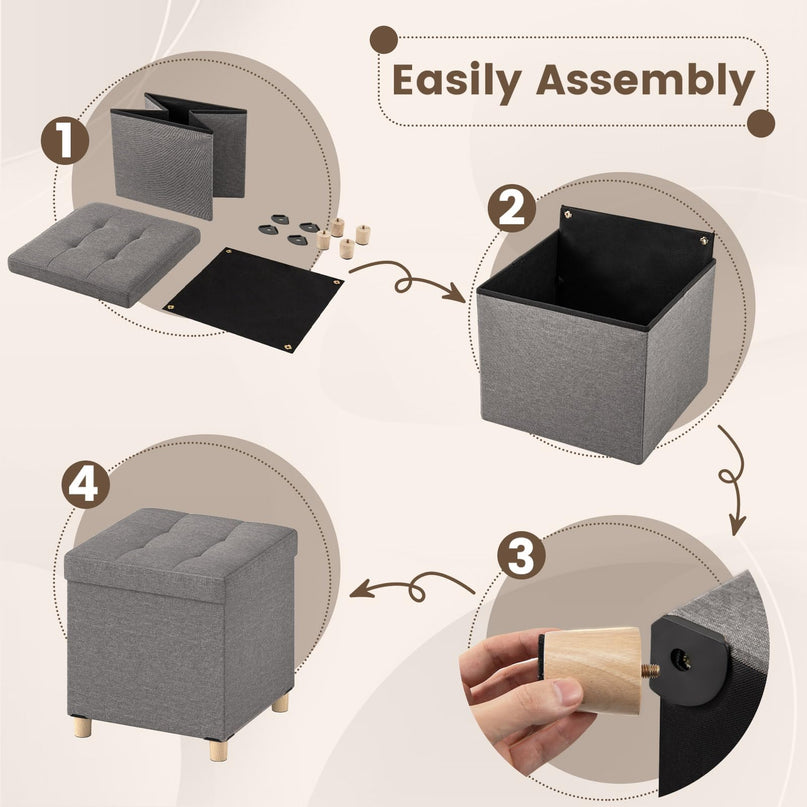 Easily Assembly

1

2

3

4