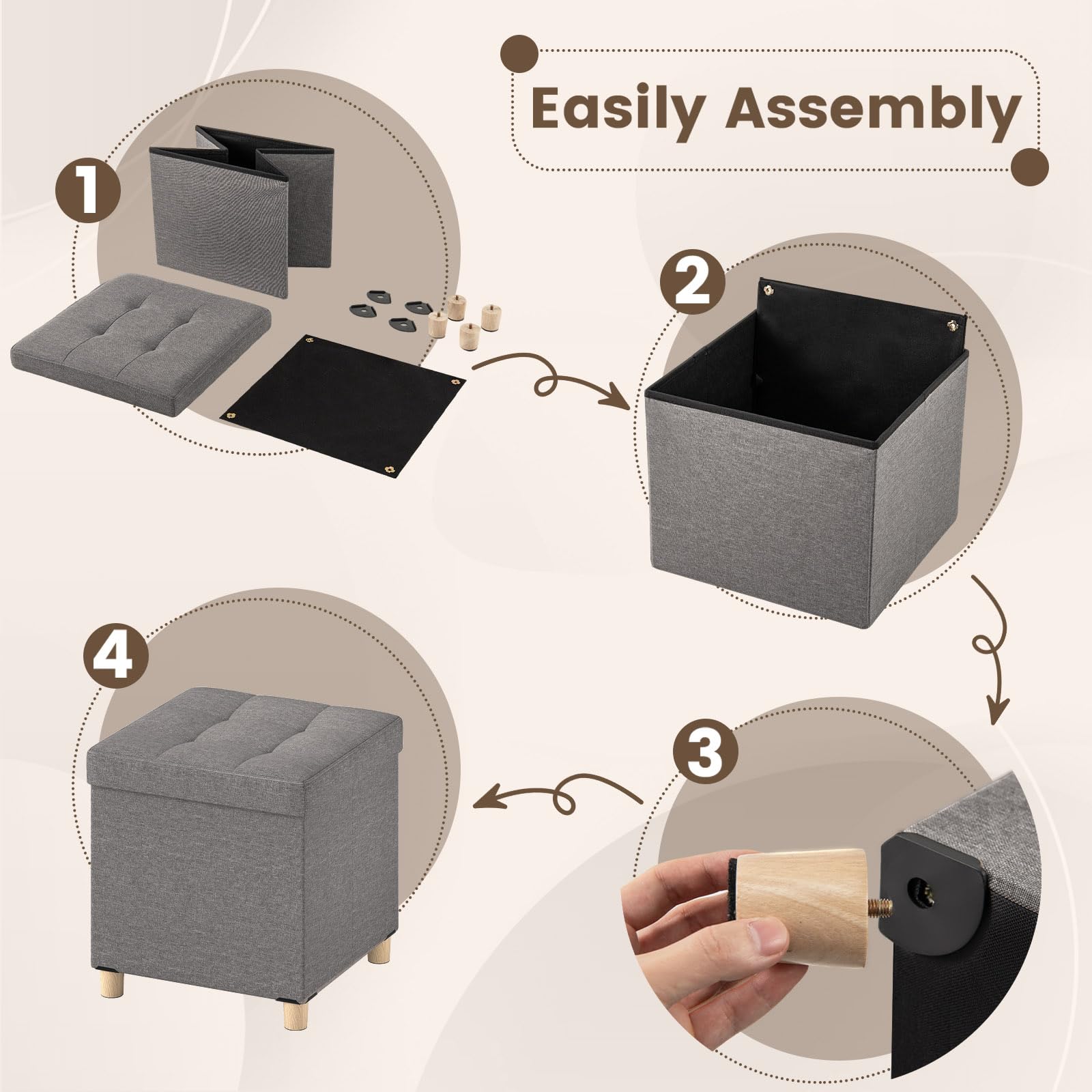 Easily Assembly

1

2

3

4