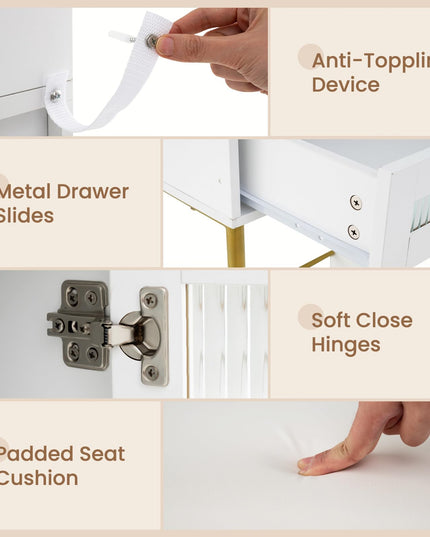 Anti-Topplin
Device

Metal Drawer
Slides

Soft Close
Hinges

Padded Seat
Cushion