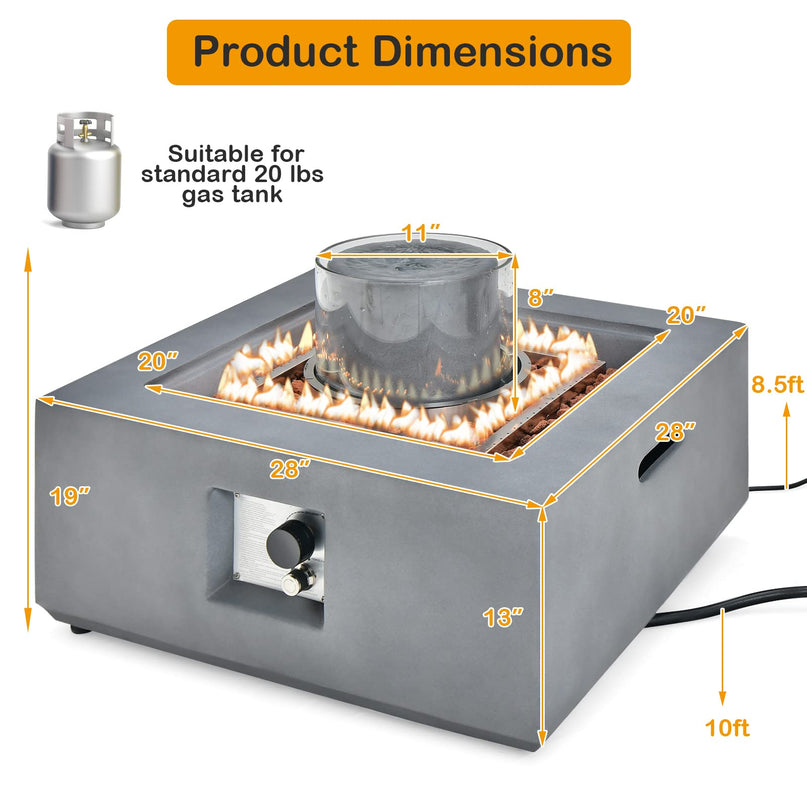 Product Dimensions

Suitable for standard 20 lbs gas tank

11″

8″

20″

20″

8.5ft

28″

28″

19″

13″

10ft