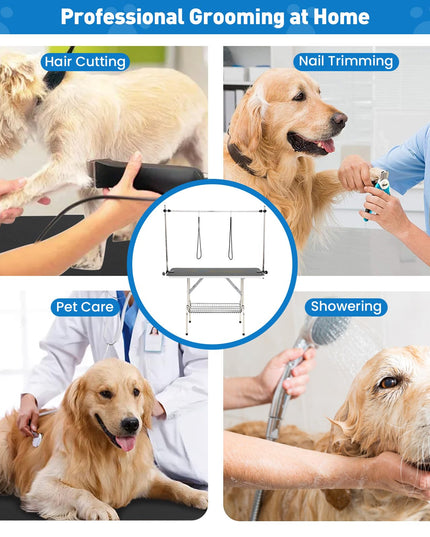 Professional Grooming at Home

Hair Cutting

Nail Trimming

Pet Care

Showering