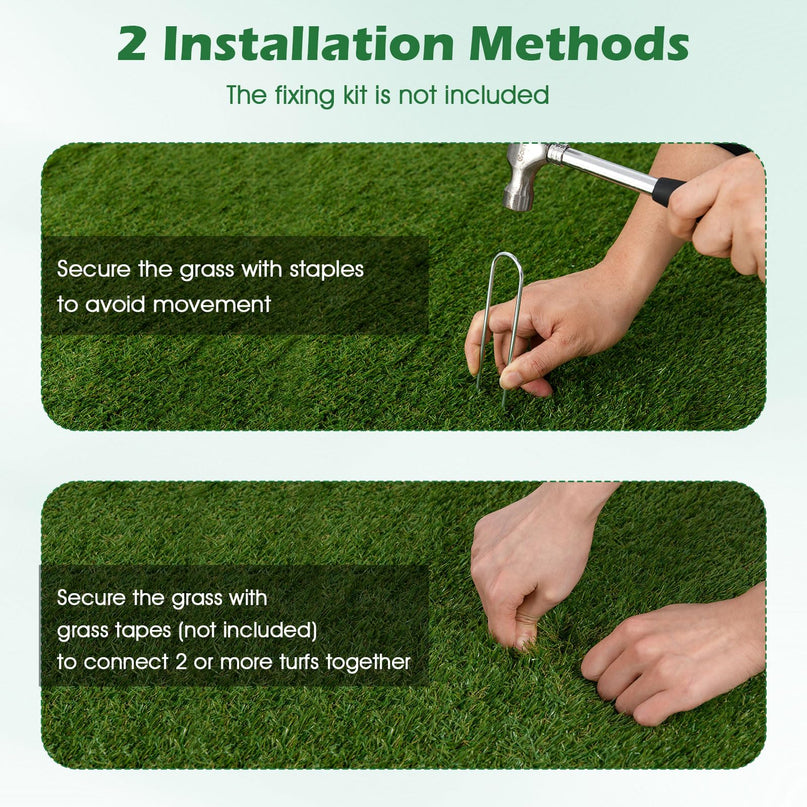 2 Installation Methods

The fixing kit is not included

Secure the grass with staples to avoid movement

Secure the grass with grass tapes (not included) to connect 2 or more turfs together