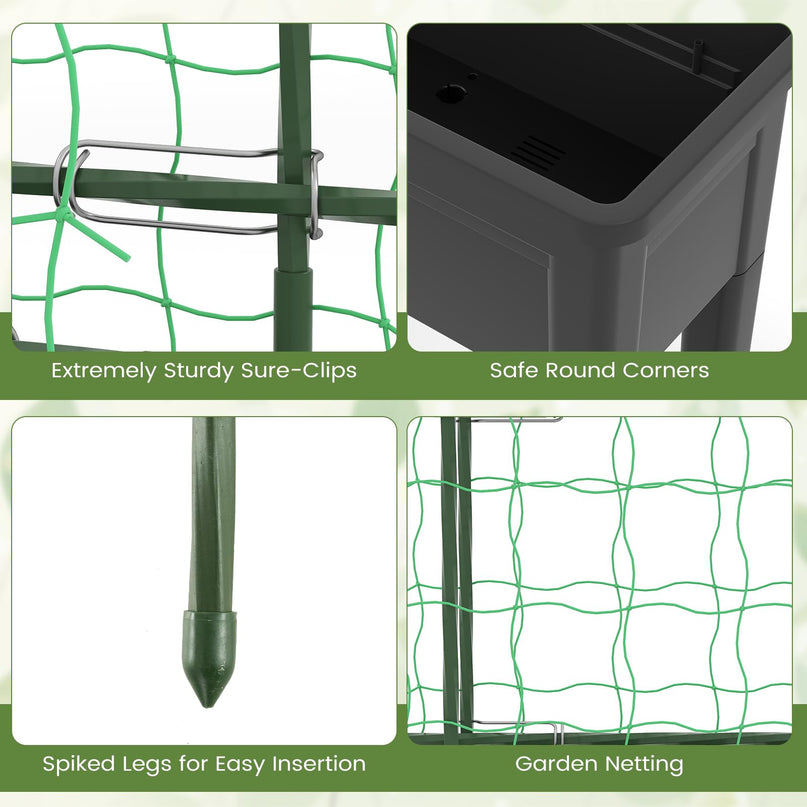 Extremely Sturdy Sure-Clips

Safe Round Corners

Spiked Legs for Easy Insertion

Garden Netting