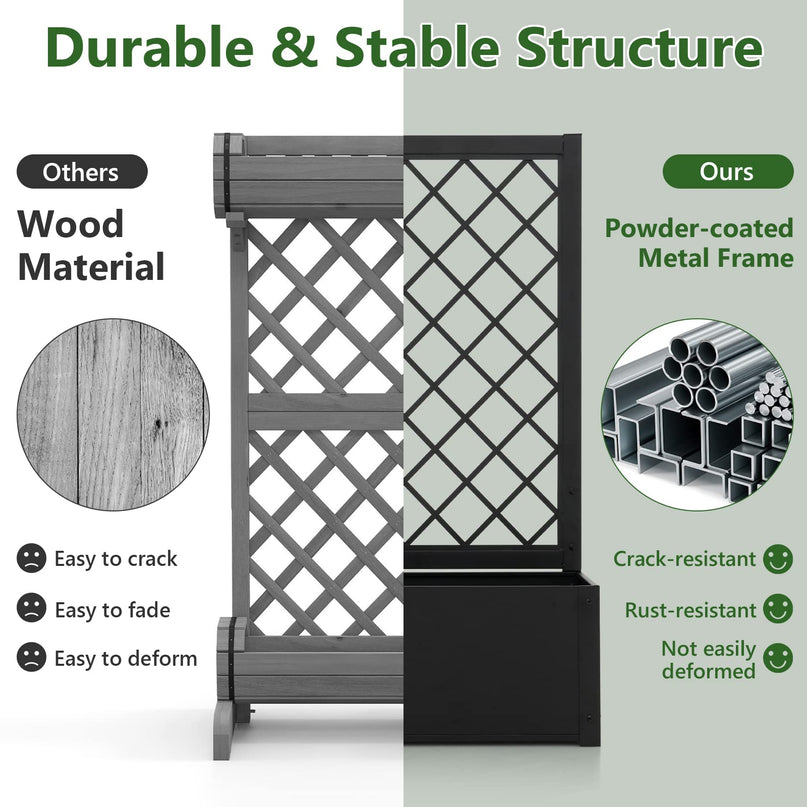 Durable & Stable Structure

Others

Wood Material

Easy to crack

Easy to fade

Easy to deform

Ours

Powder-coated Metal Frame

Crack-resistant

Rust-resistant

Not easily deformed