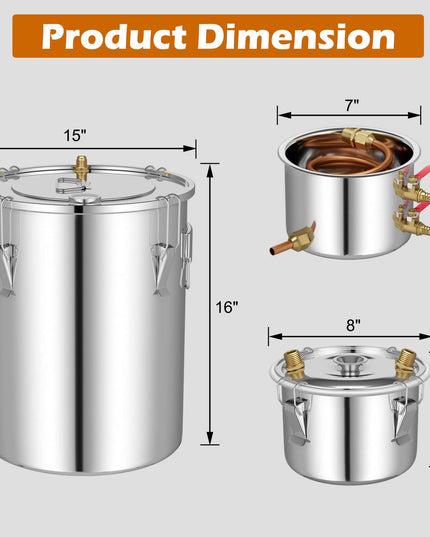 Product Dimension

15"

16"

7"

8"