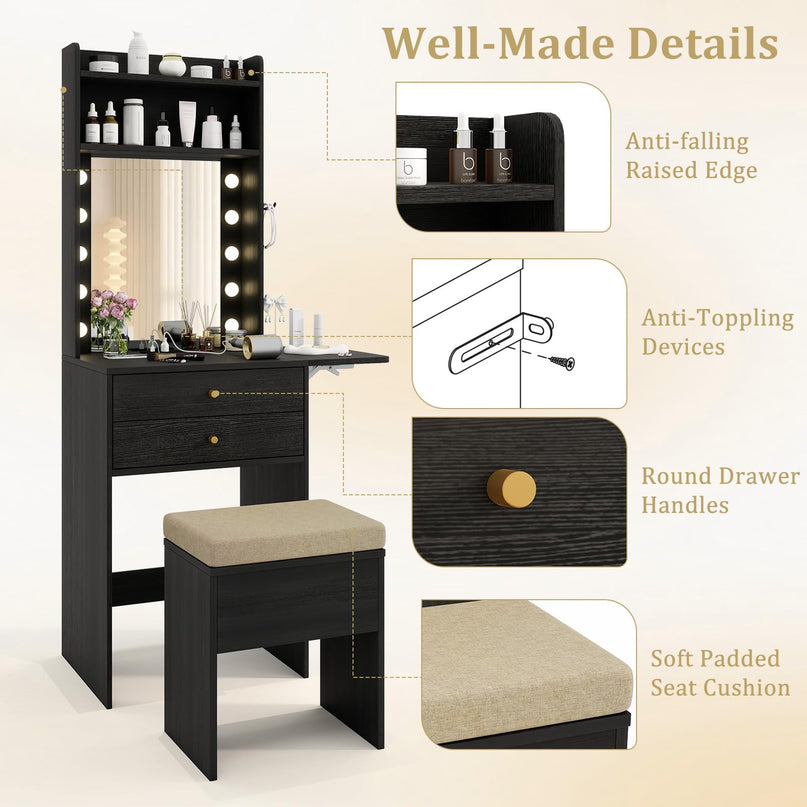 Well-Made Details

Anti-falling Raised Edge

Anti-Toppling Devices

Round Drawer Handles

Soft Padded Seat Cushion