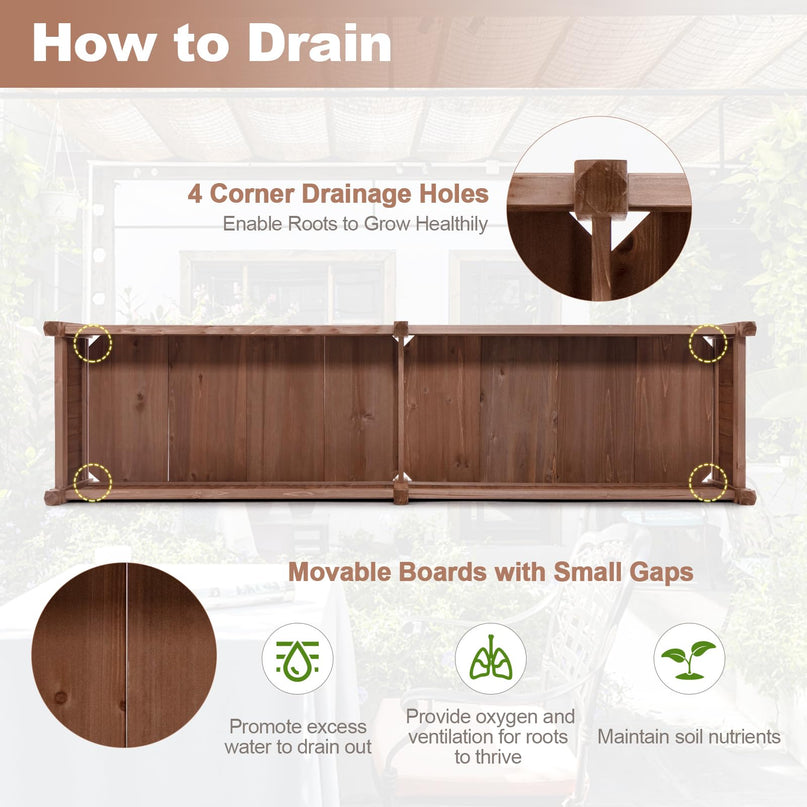 How to Drain

4 Corner Drainage Holes
Enable Roots to Grow Healthily

Movable Boards with Small Gaps

Promote excess water to drain out

Provide oxygen and ventilation for roots to thrive

Maintain soil nutrients