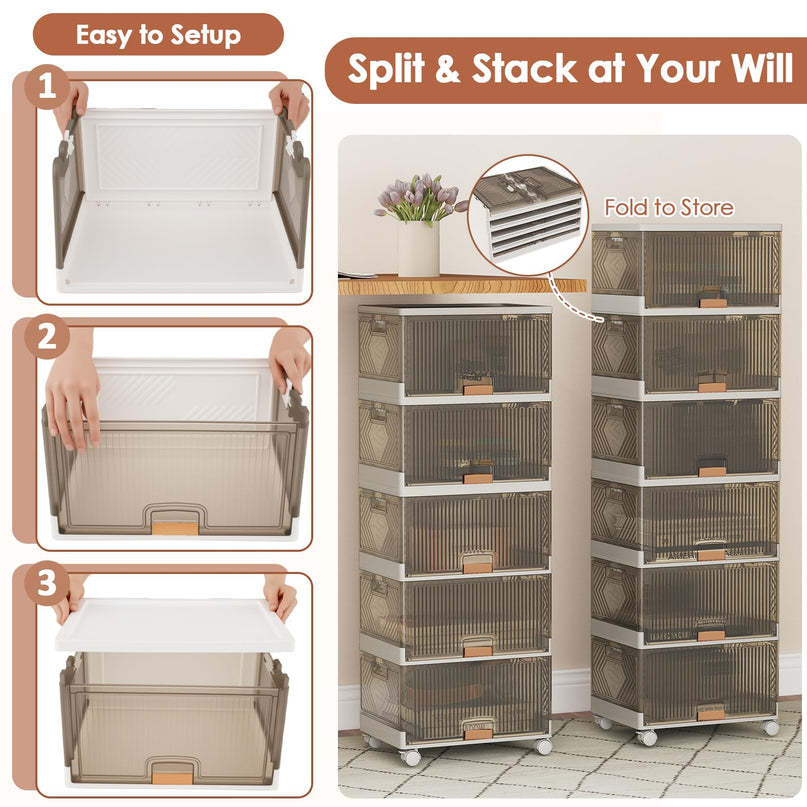 Easy to Setup

1

2

3

Split & Stack at Your Will

Fold to Store