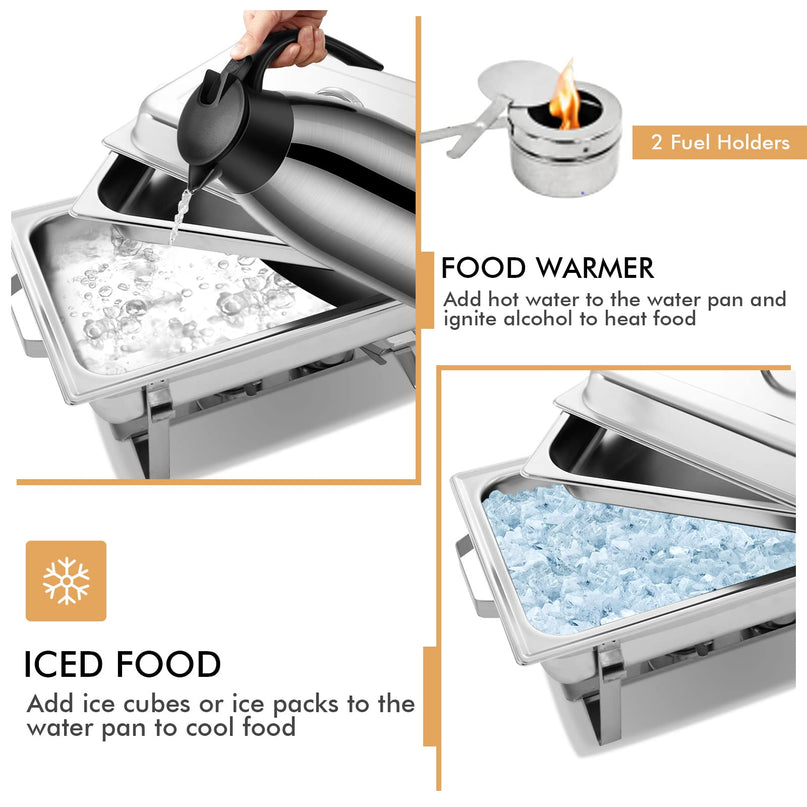 2 Fuel Holders

FOOD WARMER
Add hot water to the water pan and ignite alcohol to heat food

ICED FOOD
Add ice cubes or ice packs to the water pan to cool food