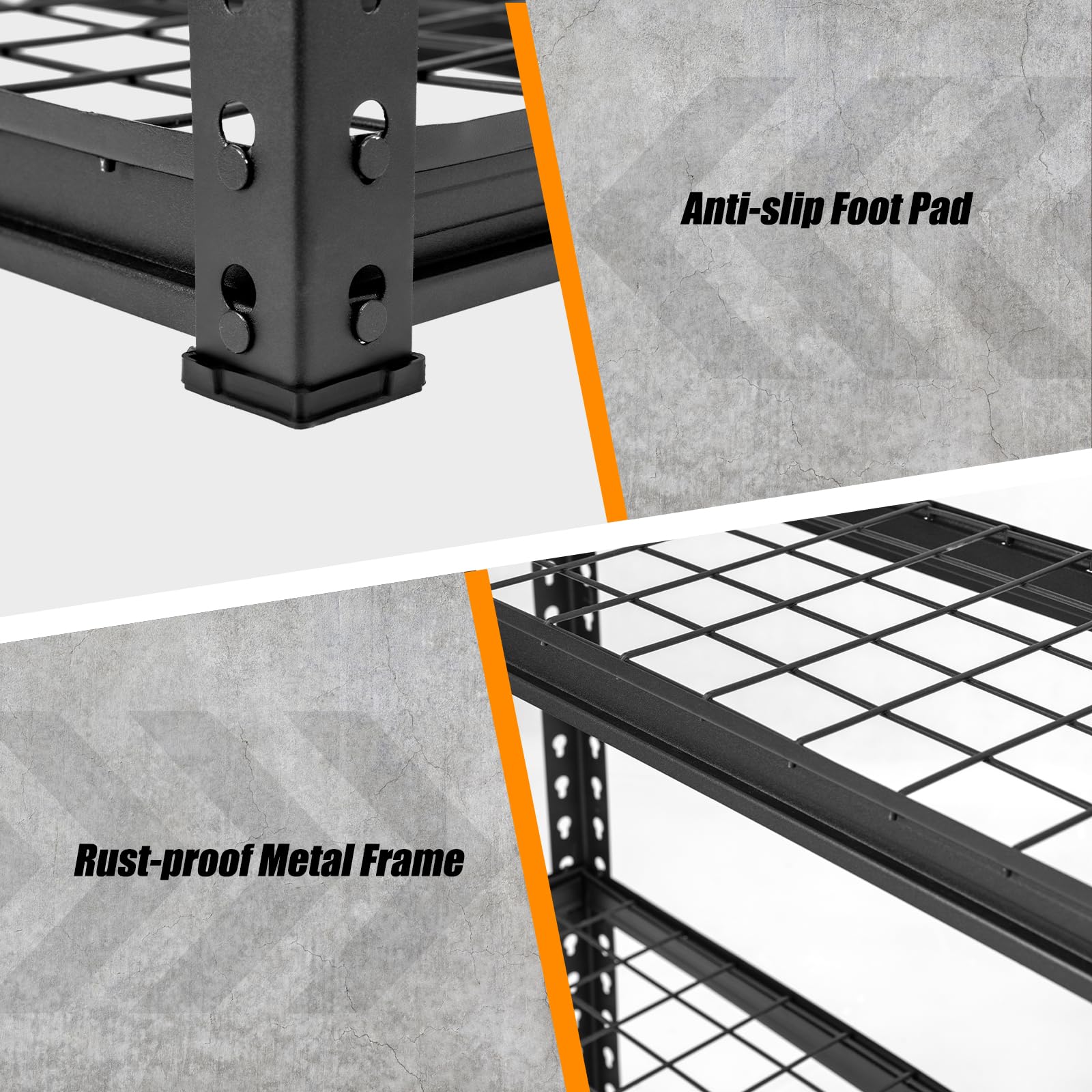 Anti-slip Foot Pad

Rust-proof Metal Frame