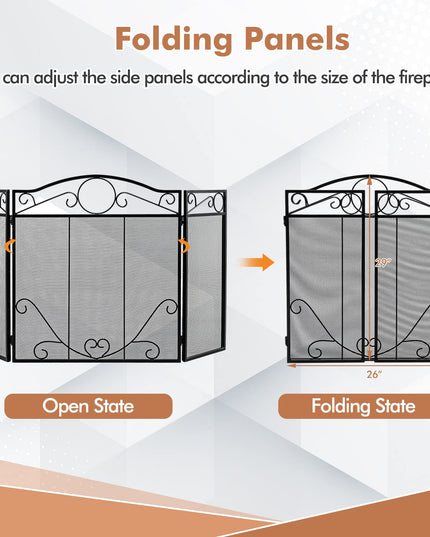 Folding Panels

can adjust the side panels according to the size of the firep

29"

26"

Open State

Folding State