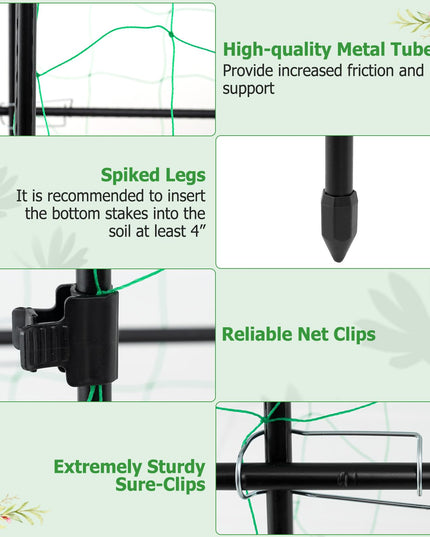 High-quality Metal Tube
Provide increased friction and support

Spiked Legs
It is recommended to insert the bottom stakes into the soil at least 4″

Reliable Net Clips

Extremely Sturdy Sure-Clips