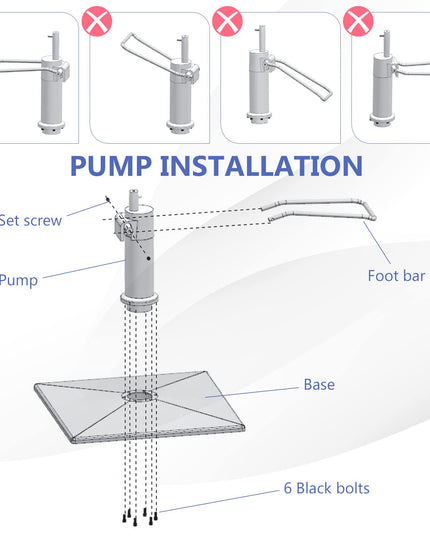 PUMP INSTALLATION

Set screw

Pump

Foot bar

Base

6 Black bolts