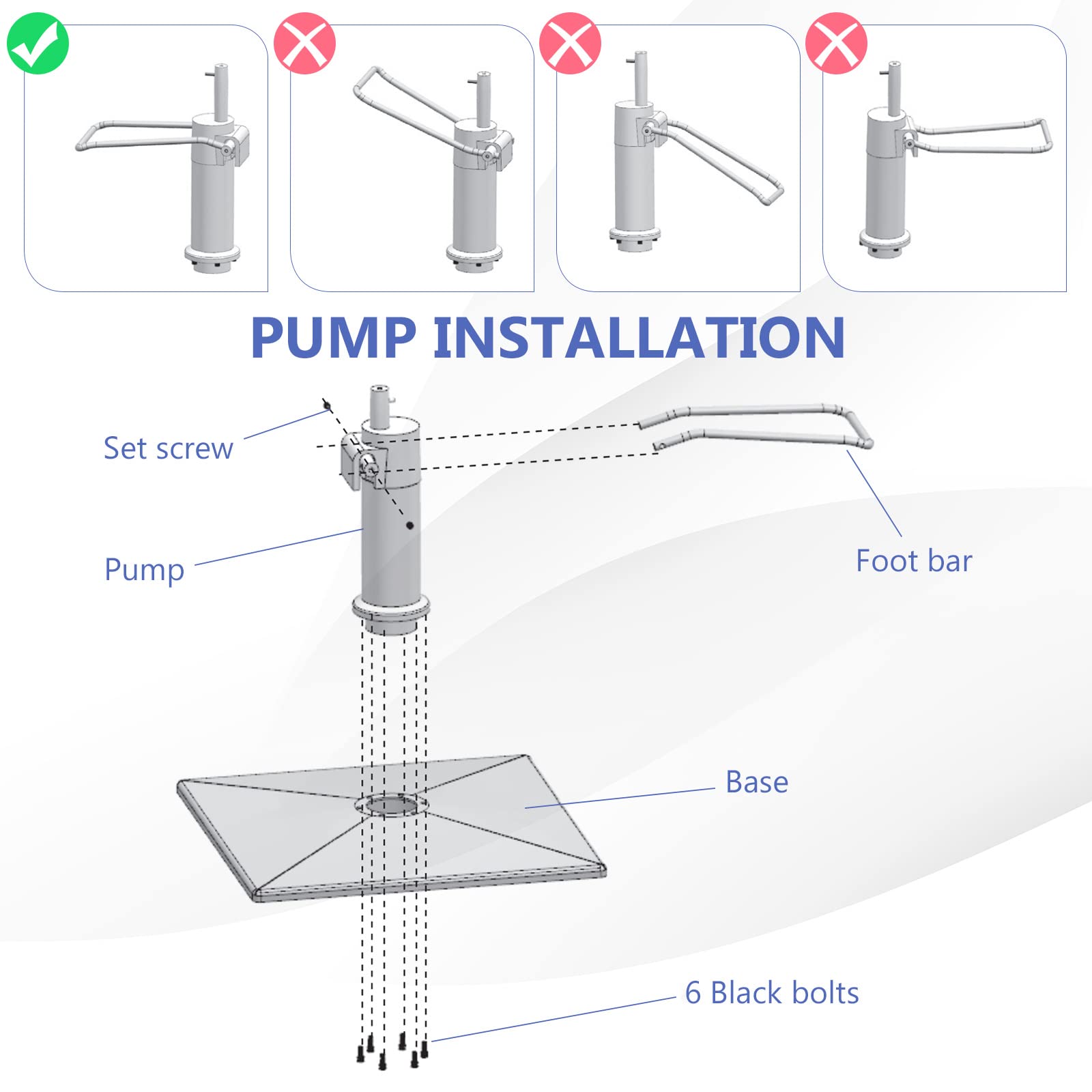 PUMP INSTALLATION

Set screw

Pump

Foot bar

Base

6 Black bolts