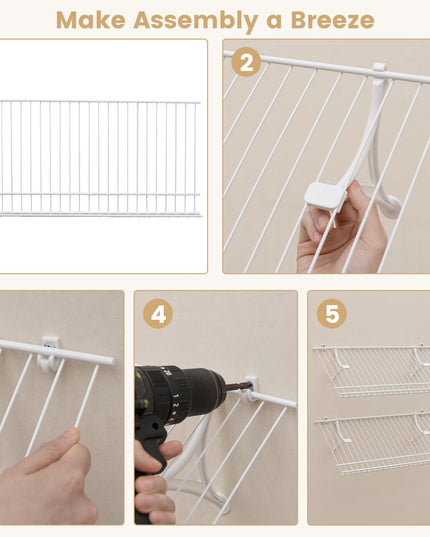 Make Assembly a Breeze

2

4

5