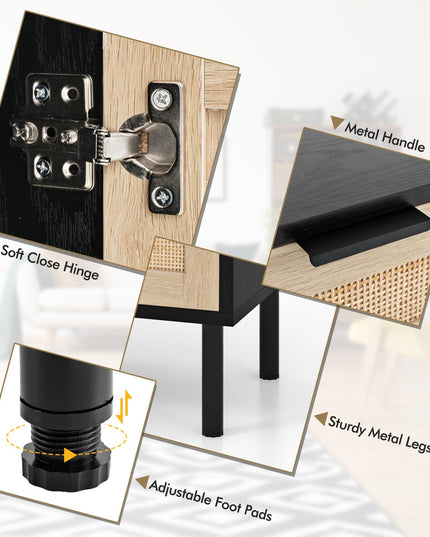 Metal Handle

Soft Close Hinge

Sturdy Metal Legs

Adjustable Foot Pads