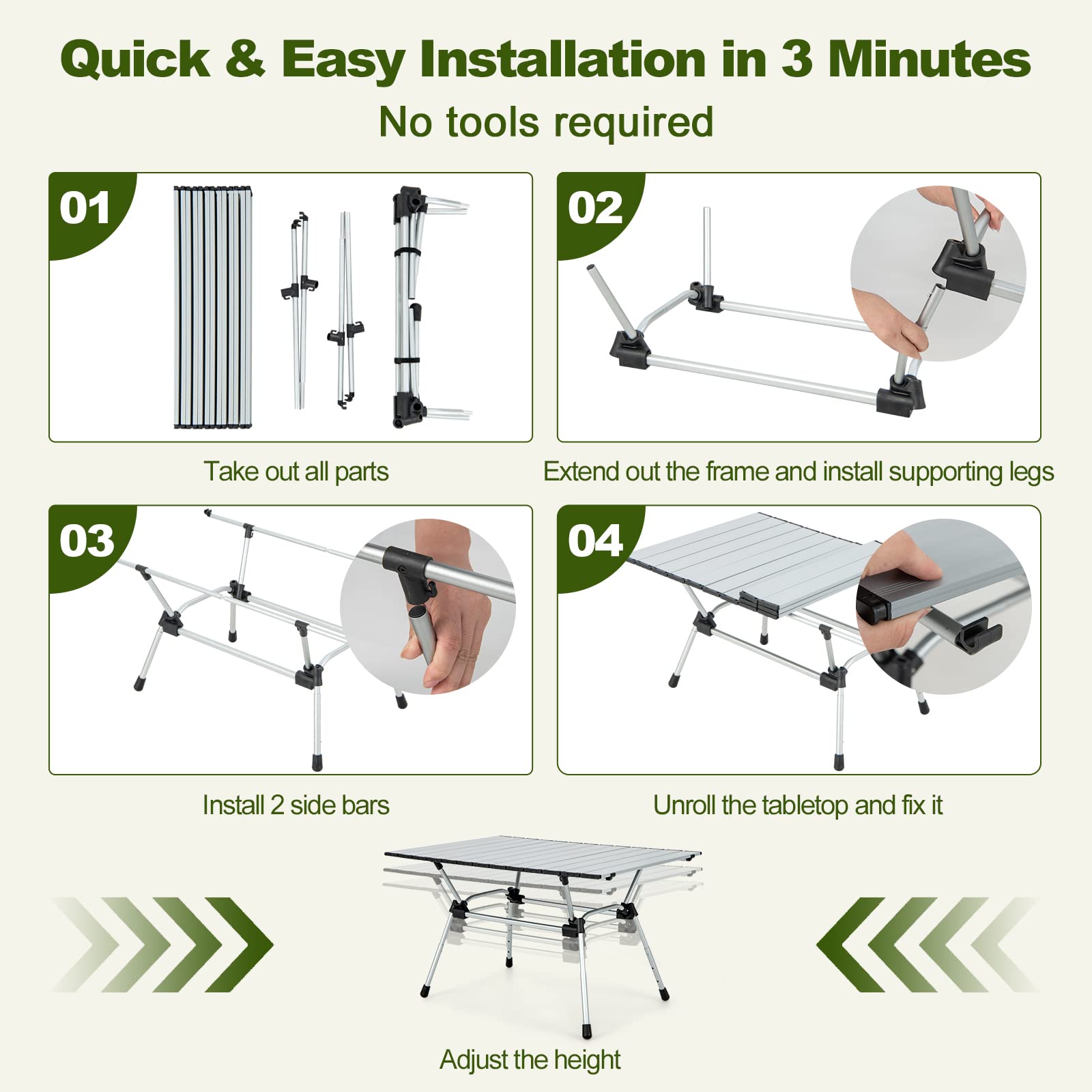 Quick & Easy Installation in 3 Minutes

No tools required

01

Take out all parts

02

Extend out the frame and install supporting legs

03

Install 2 side bars

04

Unroll the tabletop and fix it

Adjust the height