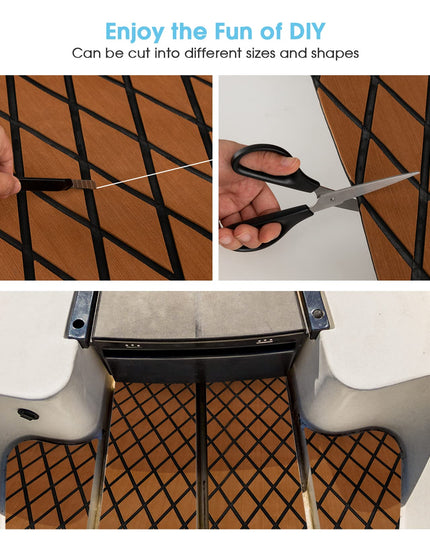 Enjoy the Fun of DIY
Can be cut into different sizes and shapes