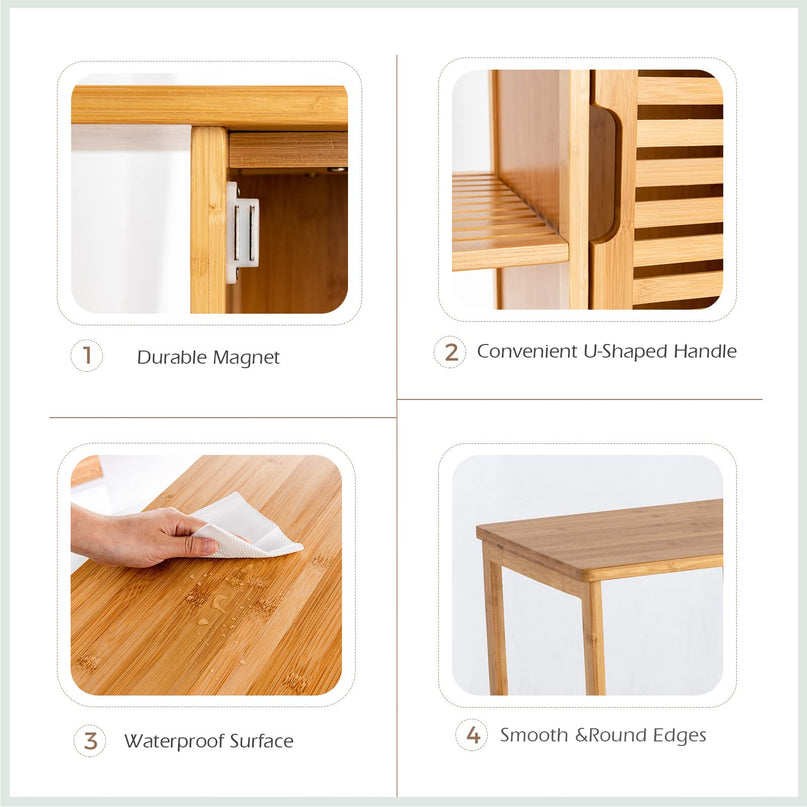 1 Durable Magnet

2 Convenient U-Shaped Handle

3 Waterproof Surface

4 Smooth &Round Edges