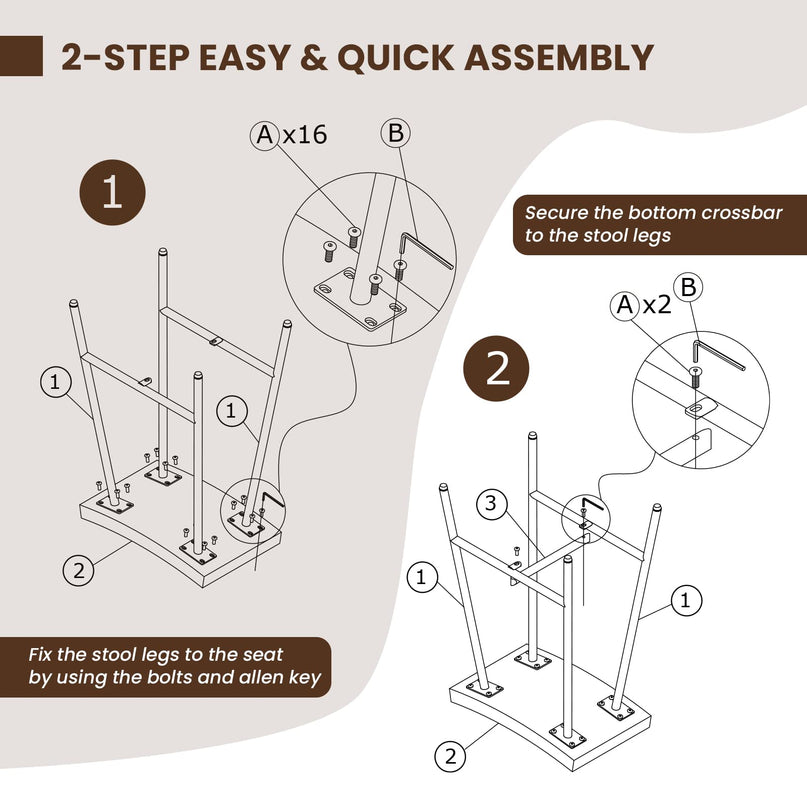 2-STEP EASY & QUICK ASSEMBLY

1

A x16

B

1

1

2

Fix the stool legs to the seat by using the bolts and allen key

Secure the bottom crossbar to the stool legs

2

A x2

B

3

1

1

2