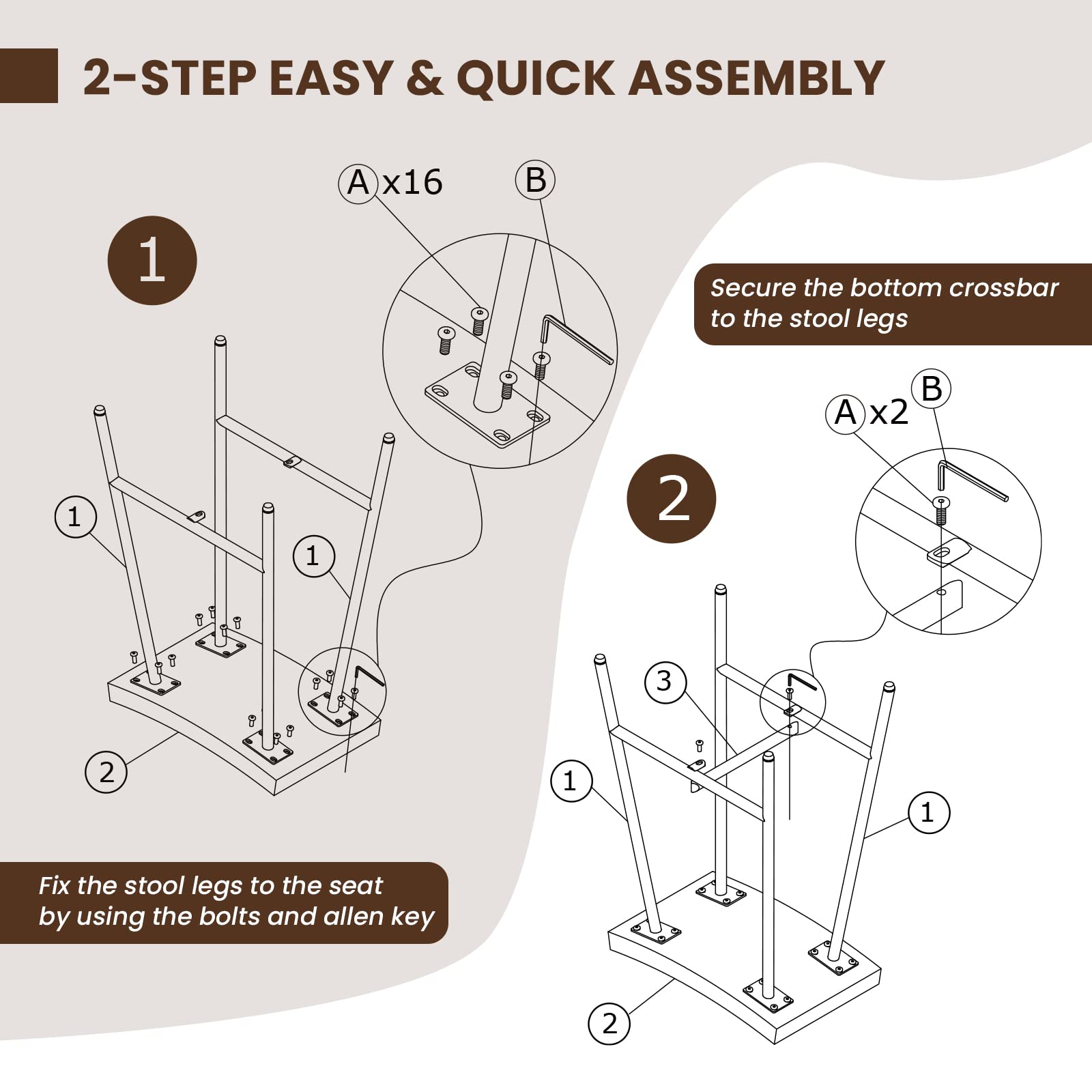 2-STEP EASY & QUICK ASSEMBLY

1

A x16

B

1

1

2

Fix the stool legs to the seat by using the bolts and allen key

Secure the bottom crossbar to the stool legs

2

A x2

B

3

1

1

2