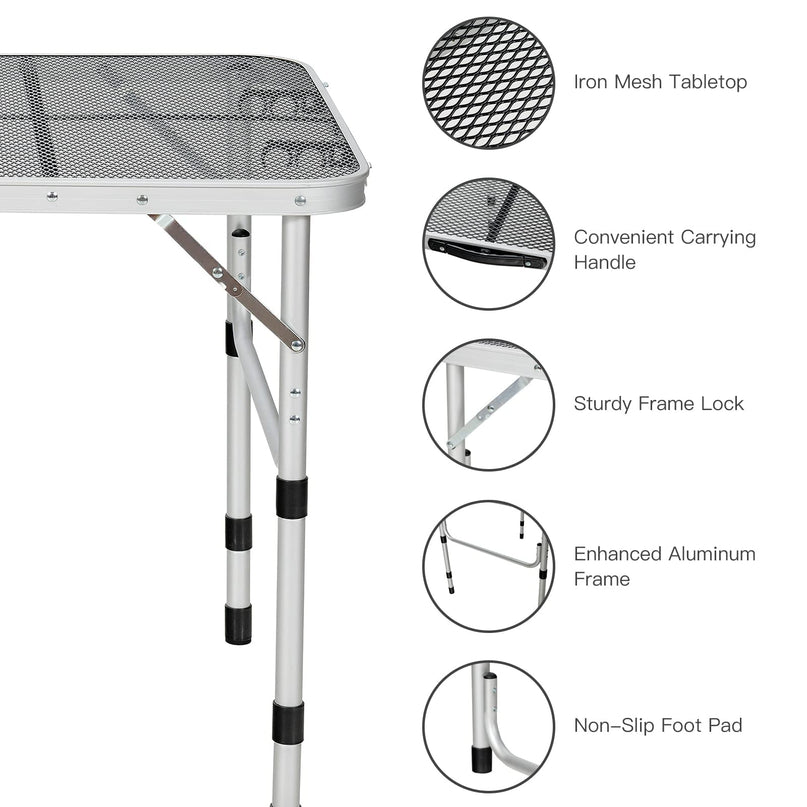 Iron Mesh Tabletop

Convenient Carrying Handle

Sturdy Frame Lock

Enhanced Aluminum Frame

Non-Slip Foot Pad