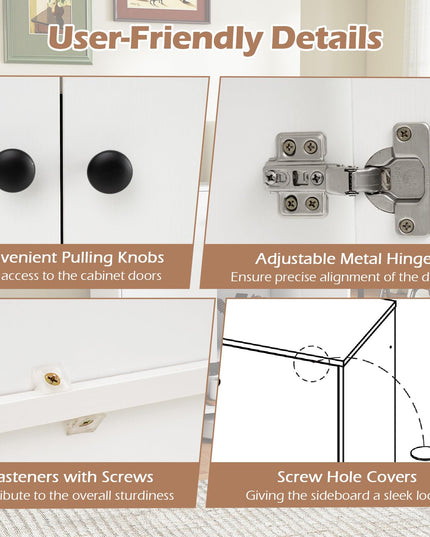 User-Friendly Details

venient Pulling Knobs
access to the cabinet doors

Adjustable Metal Hinge
Ensure precise alignment of the d

asteners with Screws
ibute to the overall sturdiness

Screw Hole Covers
Giving the sideboard a sleek lo