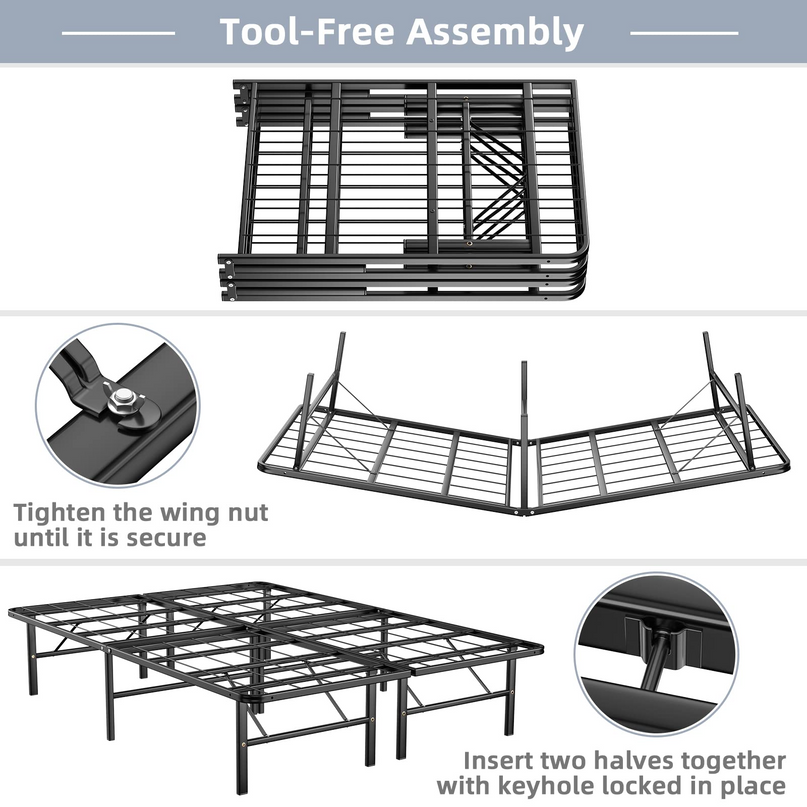 Tool-Free Assembly

Tighten the wing nut until it is secure

Insert two halves together with keyhole locked in place