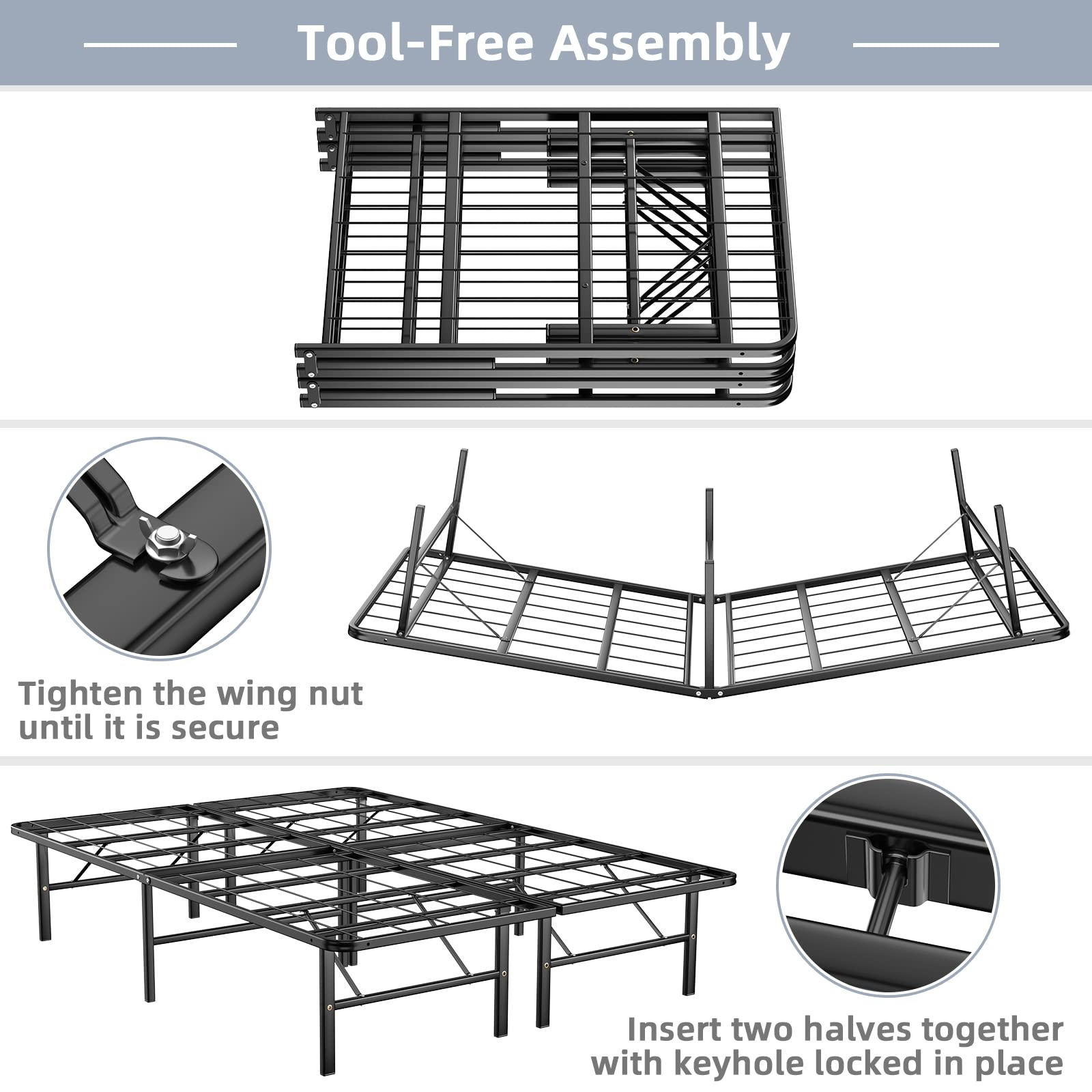 Tool-Free Assembly

Tighten the wing nut until it is secure

Insert two halves together with keyhole locked in place