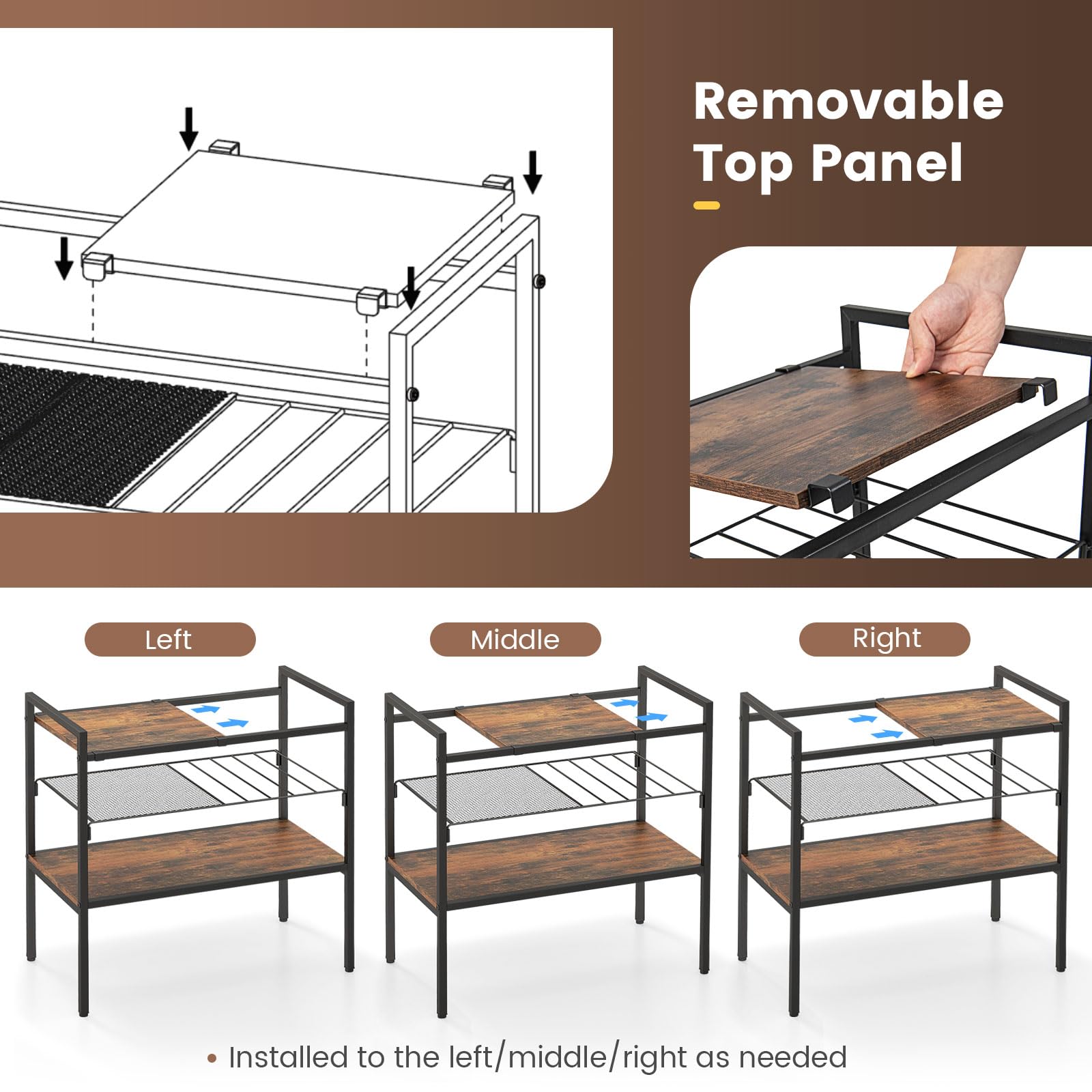 Removable Top Panel

Left

Middle

Right

• Installed to the left/middle/right as needed