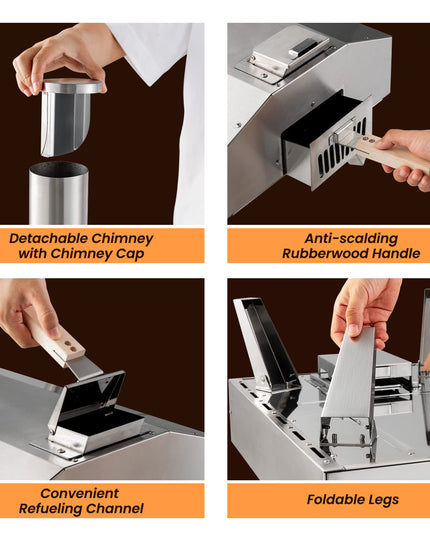 Detachable Chimney with Chimney Cap

Anti-scalding Rubberwood Handle

Convenient Refueling Channel

Foldable Legs