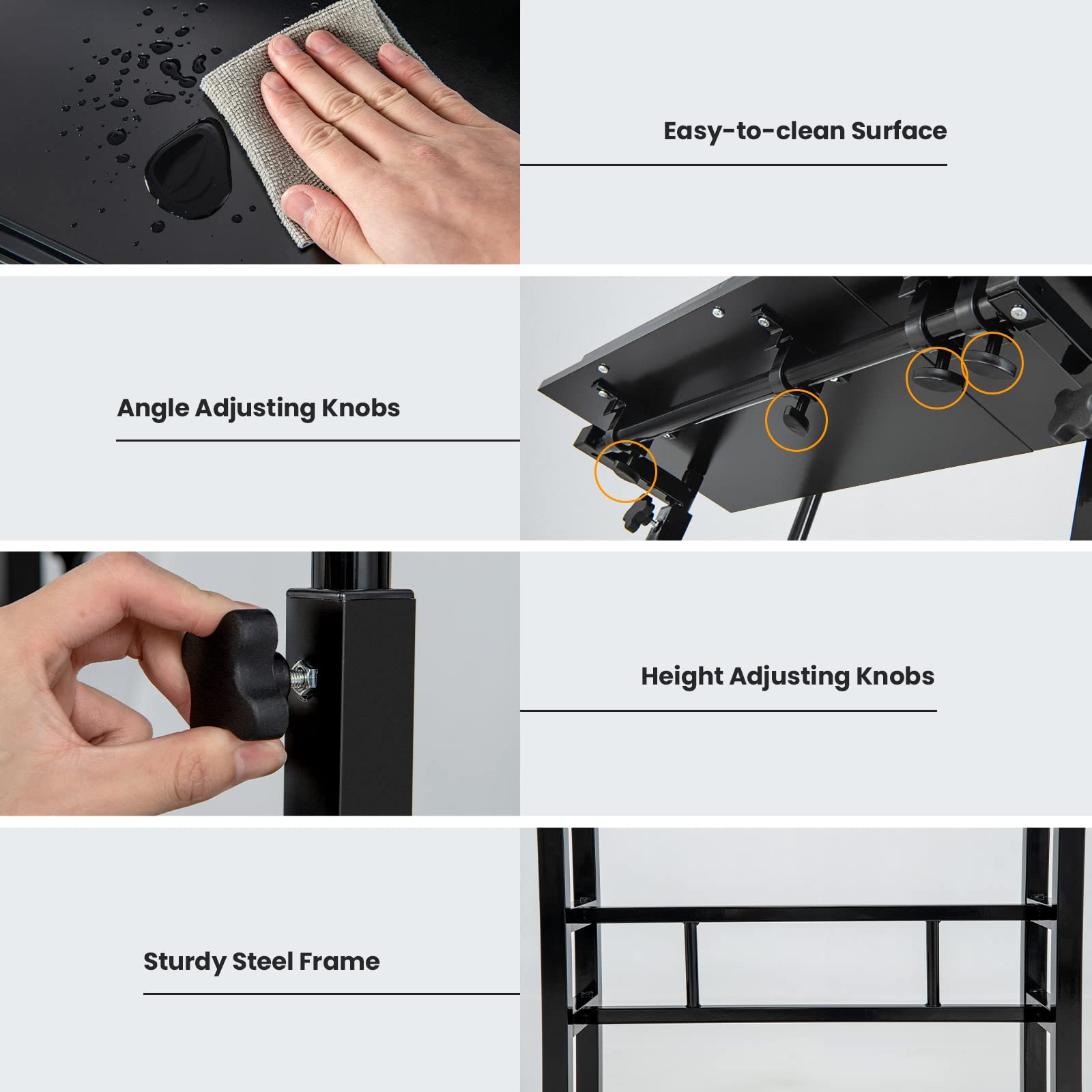 Easy-to-clean Surface

Angle Adjusting Knobs

Height Adjusting Knobs

Sturdy Steel Frame