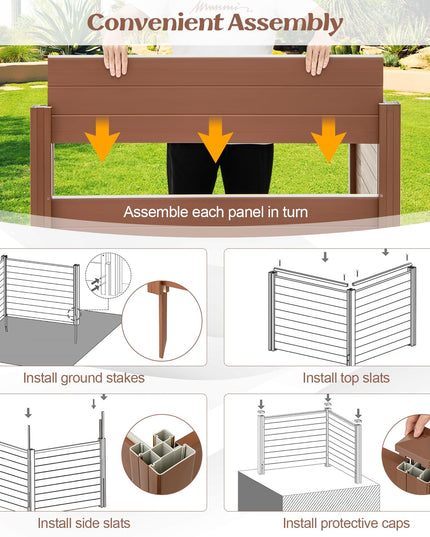 Convenient Assembly

Assemble each panel in turn

Install ground stakes

Install top slats

Install side slats

Install protective caps