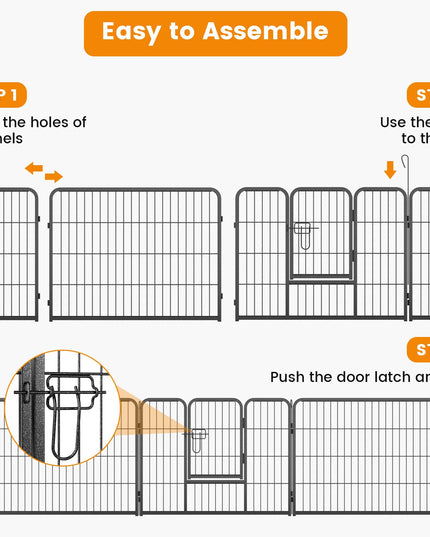 Easy to Assemble

P 1

the holes of
nels

ST

Use the
to th

ST

Push the door latch an