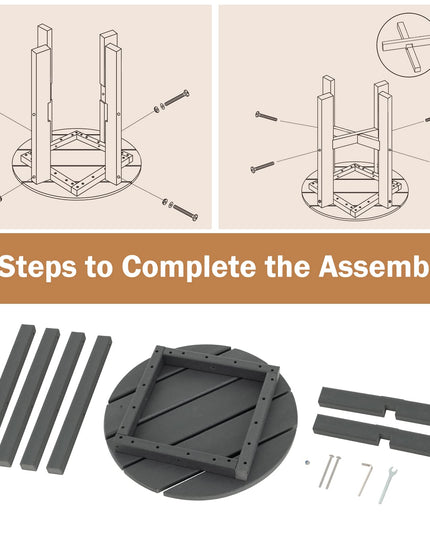 Steps to Complete the Assemb