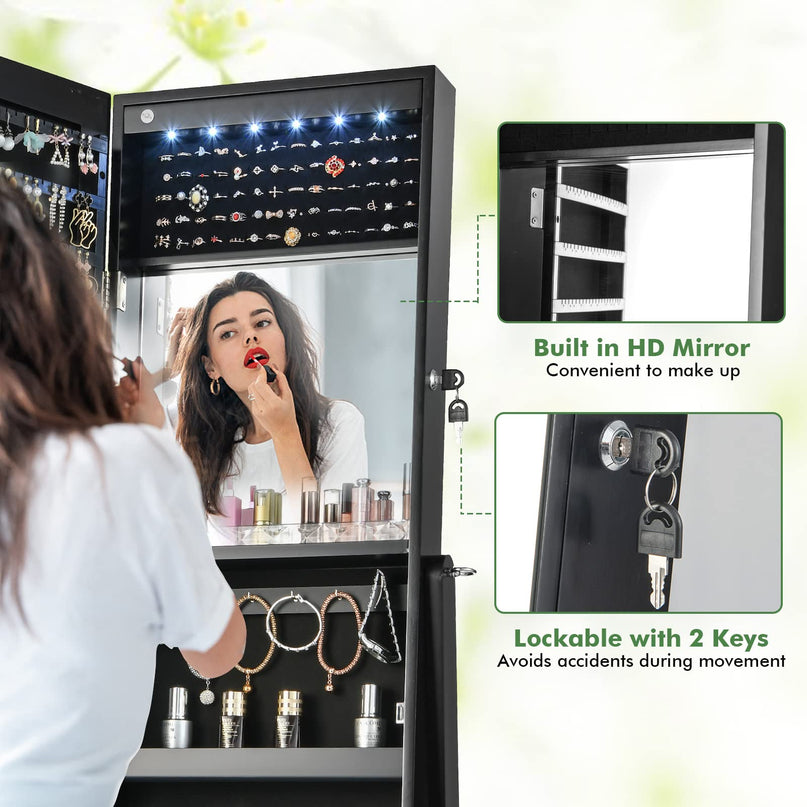 Built in HD Mirror
Convenient to make up

Lockable with 2 Keys
Avoids accidents during movement