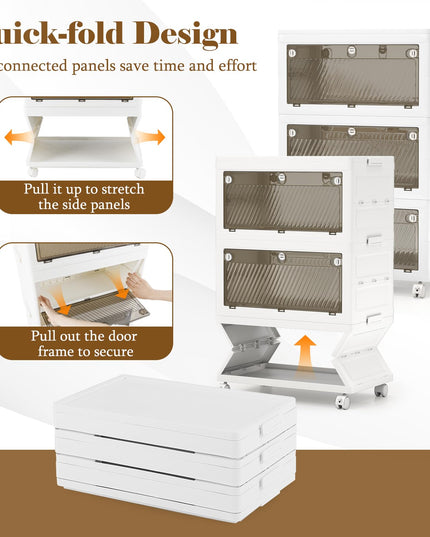 uick-fold Design

connected panels save time and effort

Pull it up to stretch the side panels

Pull out the door frame to secure