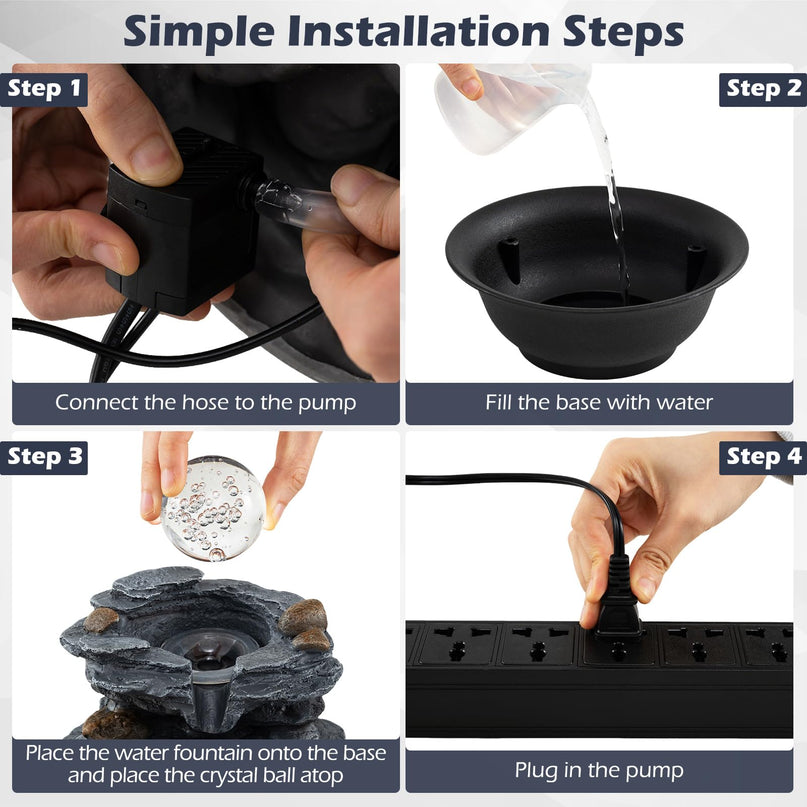 Simple Installation Steps

Step 1

Connect the hose to the pump

Step 2

Fill the base with water

Step 3

Place the water fountain onto the base and place the crystal ball atop

Step 4

Plug in the pump