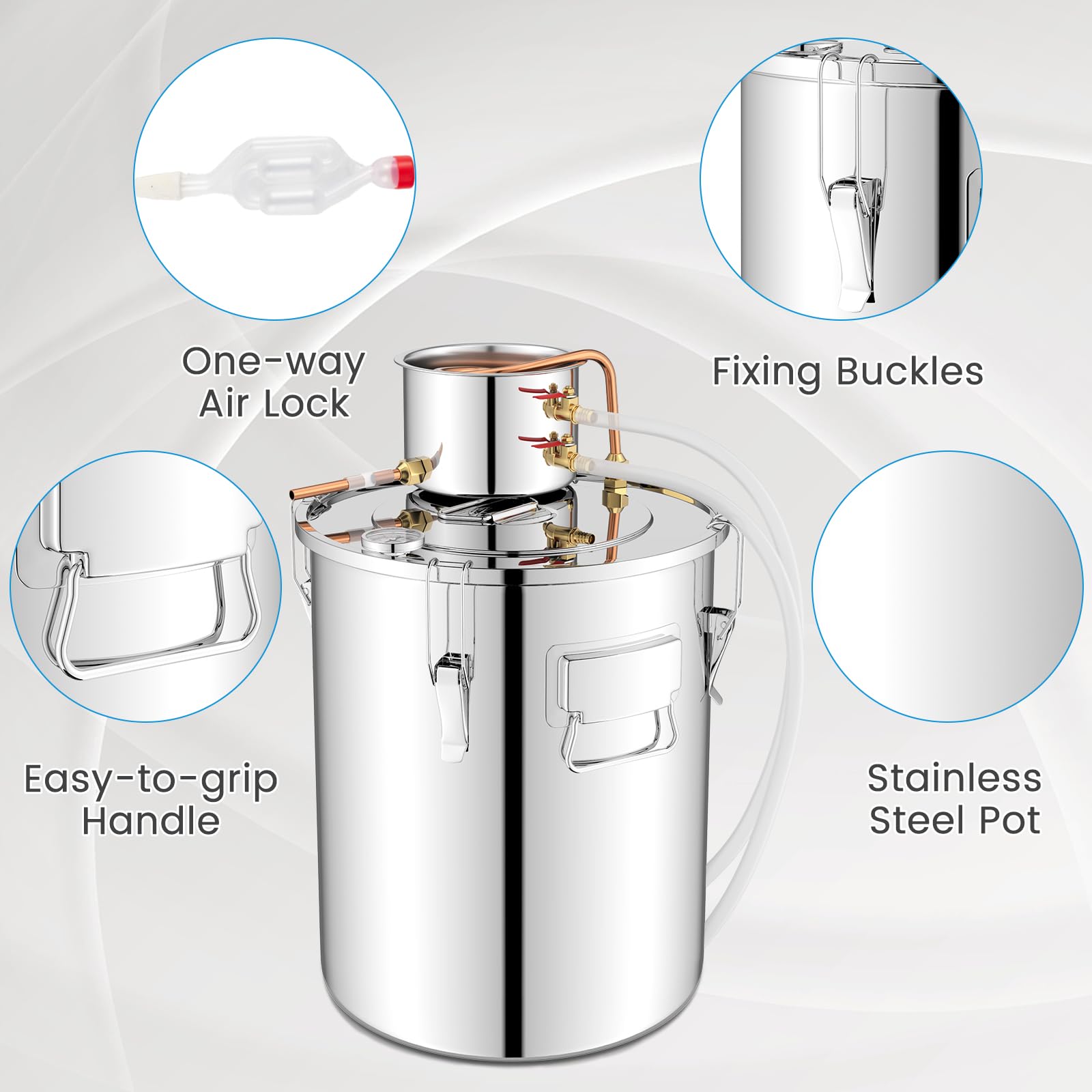 One-way Air Lock

Fixing Buckles

Easy-to-grip Handle

Stainless Steel Pot