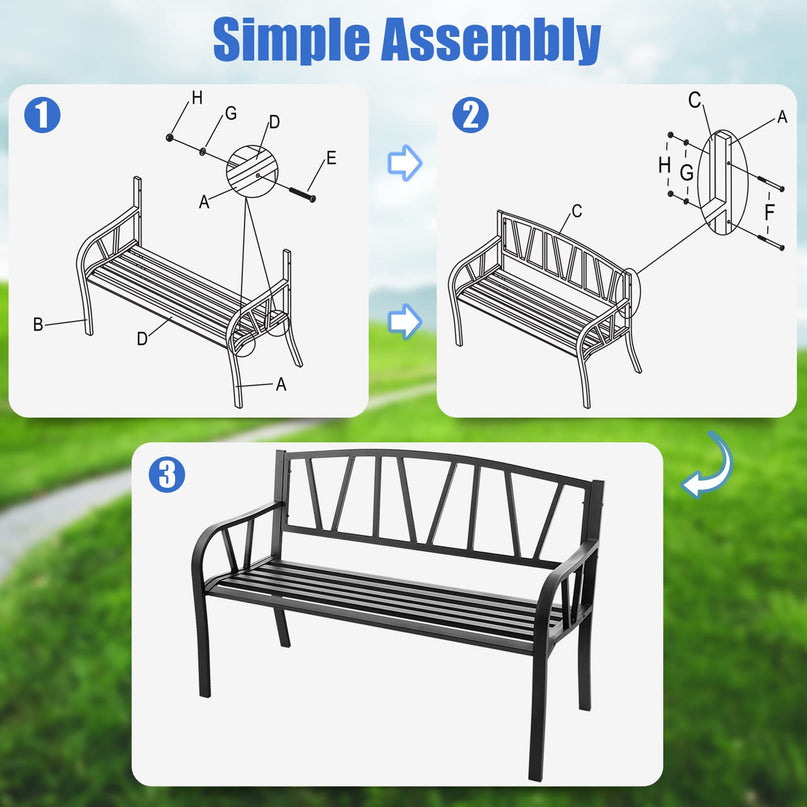 Simple Assembly

1
H
G
D
E
A
B
D
A

2
C
A
H
G
F
C

3