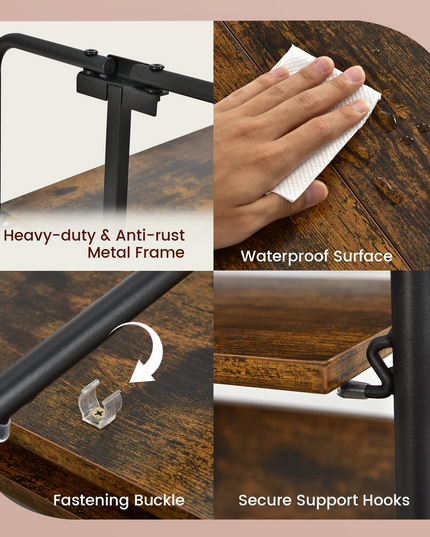 Heavy-duty & Anti-rust Metal Frame

Waterproof Surface

Fastening Buckle

Secure Support Hooks