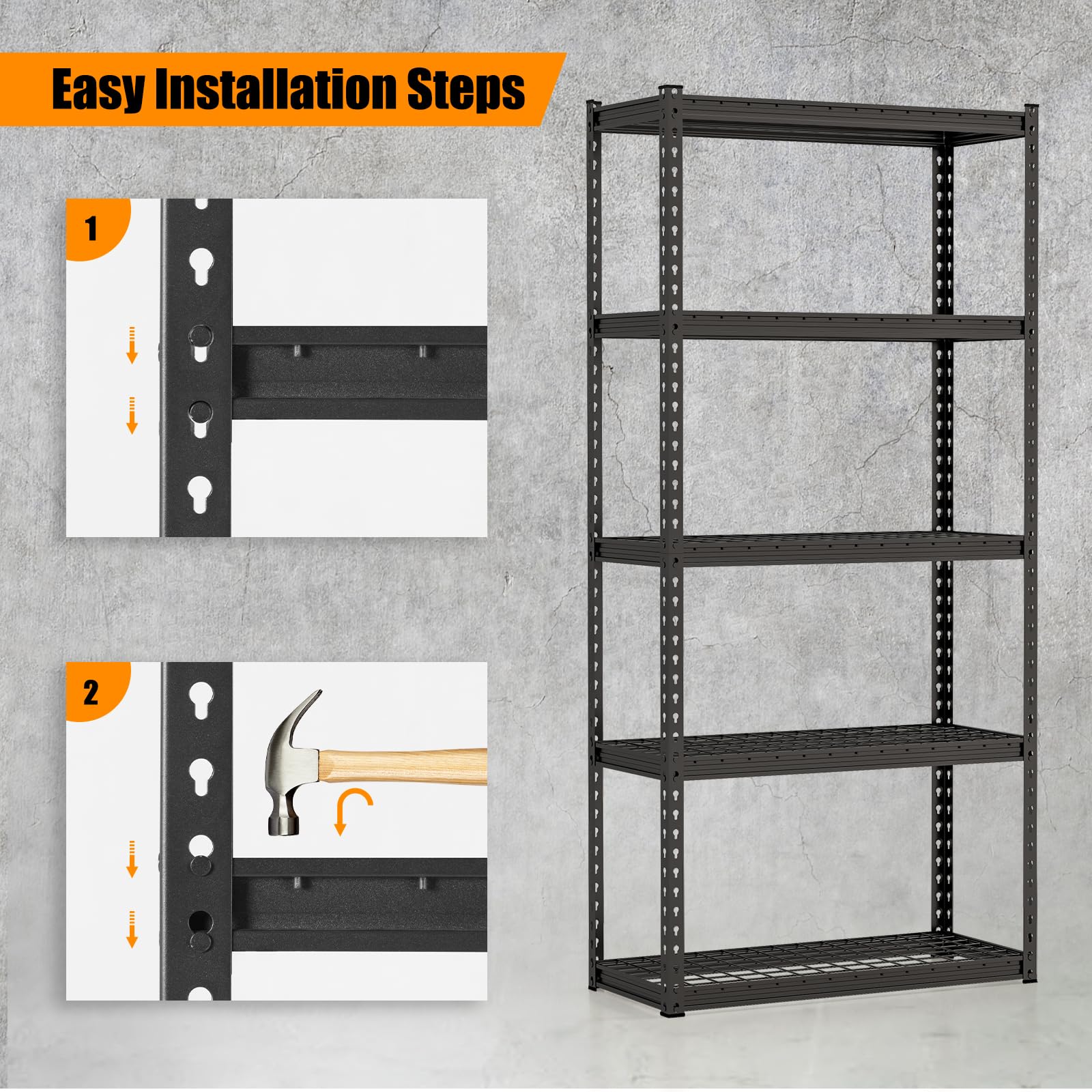 Easy Installation Steps

1

2