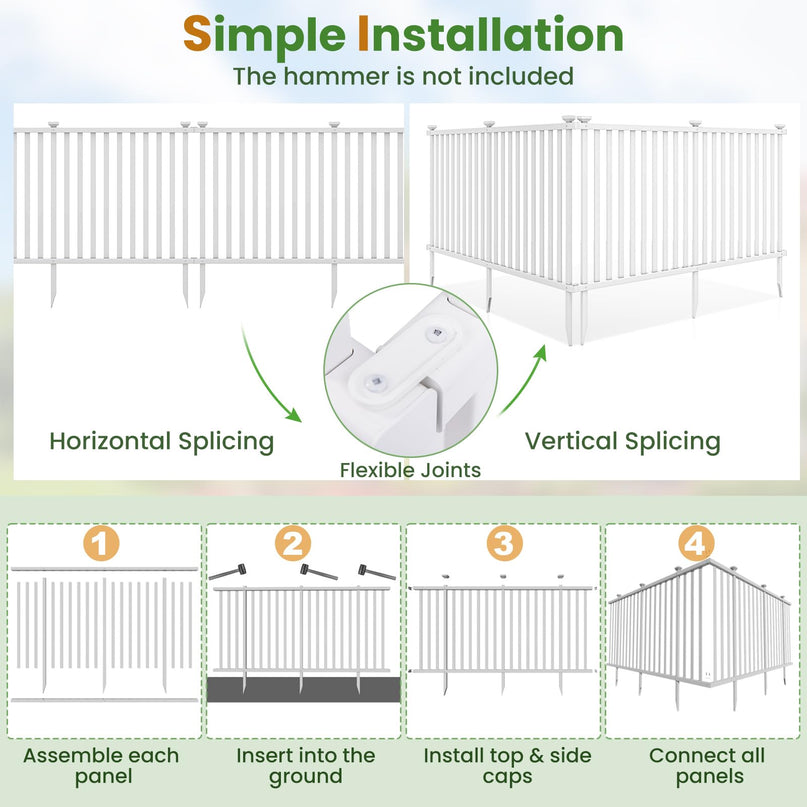 Simple Installation
The hammer is not included

Horizontal Splicing

Flexible Joints

Vertical Splicing

1

Assemble each panel

2

Insert into the ground

3

Install top & side caps

4

Connect all panels