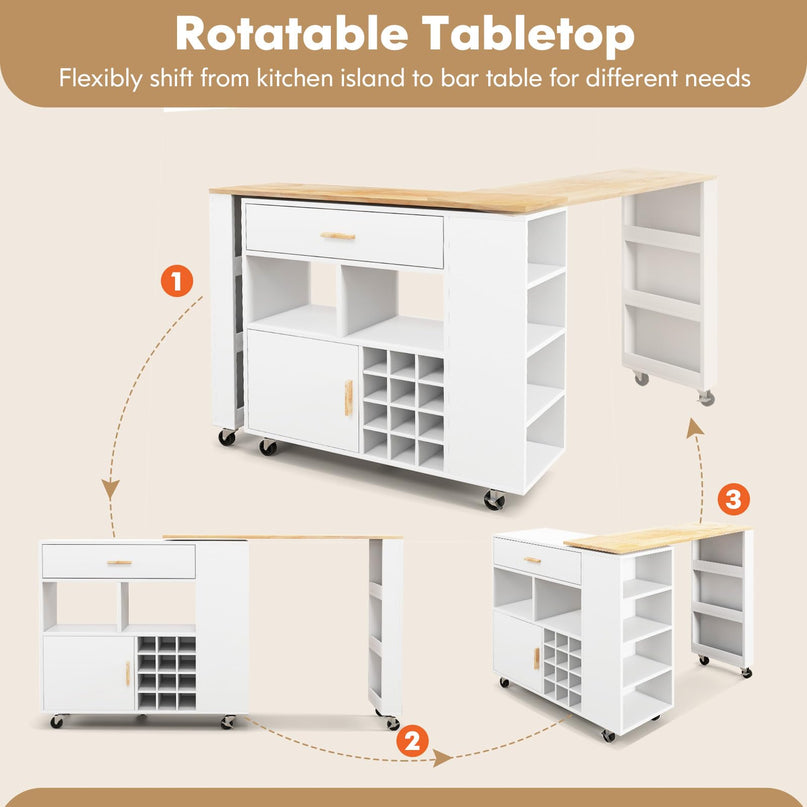 Rotatable Tabletop

Flexibly shift from kitchen island to bar table for different needs

1

2

3