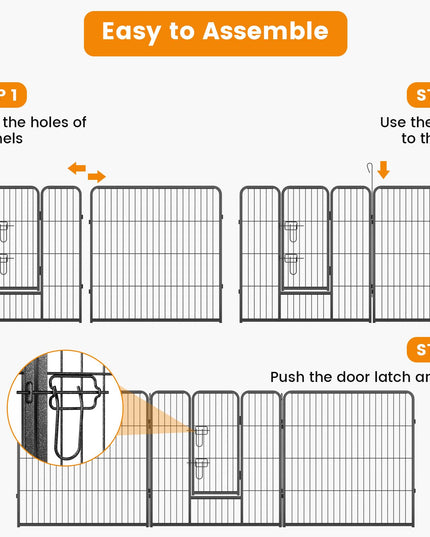 Easy to Assemble

P 1

the holes of nels

ST

Use the to th

ST

Push the door latch an