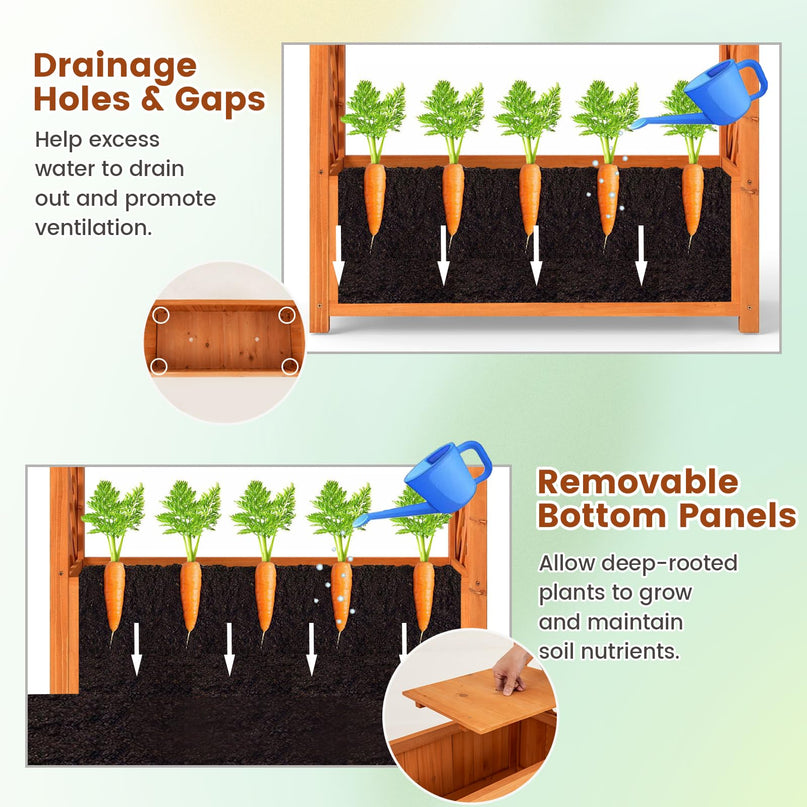 Drainage Holes & Gaps

Help excess water to drain out and promote ventilation.

Removable Bottom Panels

Allow deep-rooted plants to grow and maintain soil nutrients.