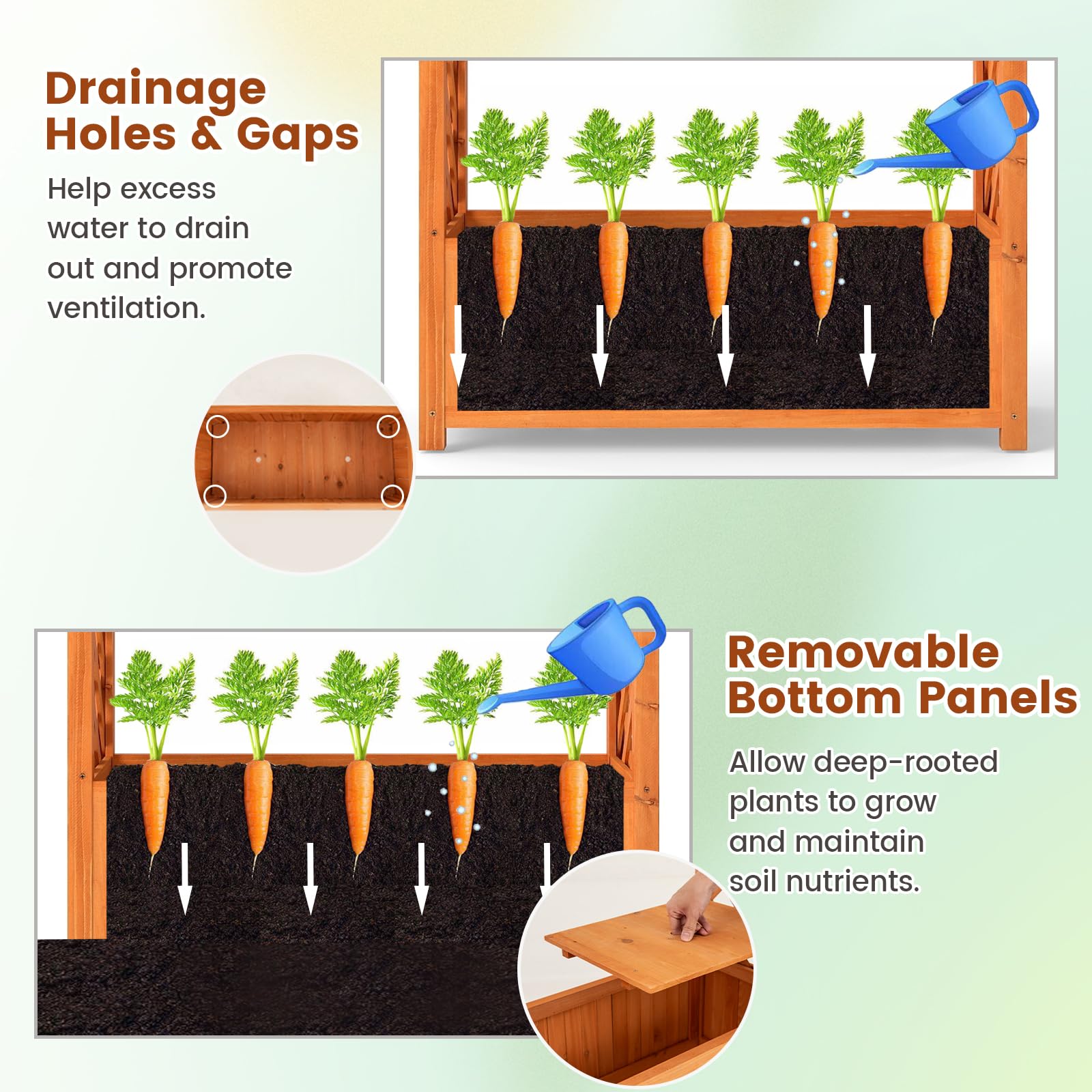 Drainage Holes & Gaps

Help excess water to drain out and promote ventilation.

Removable Bottom Panels

Allow deep-rooted plants to grow and maintain soil nutrients.