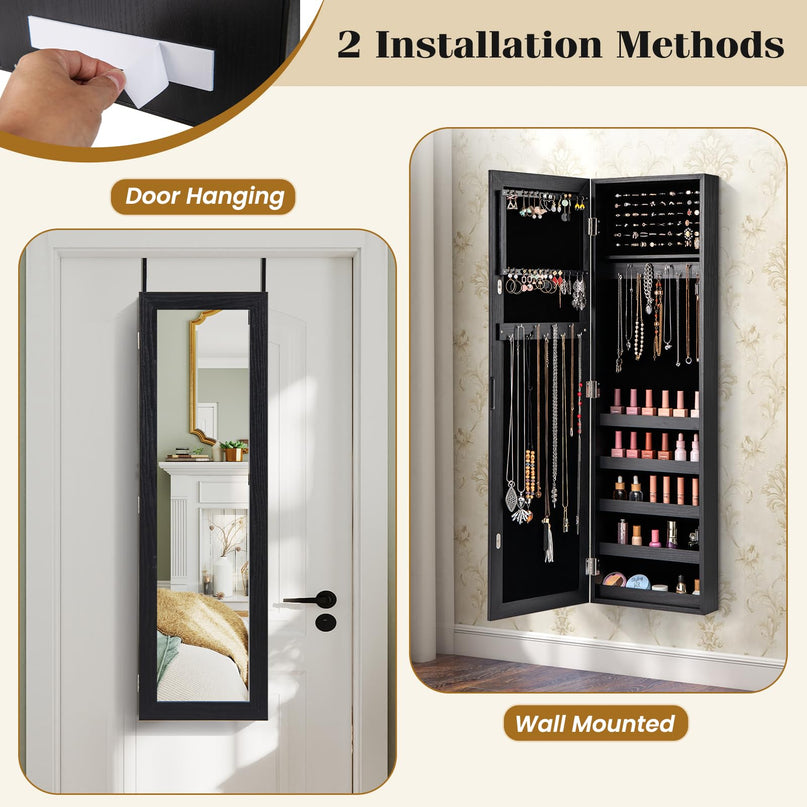 2 Installation Methods

Door Hanging

Wall Mounted