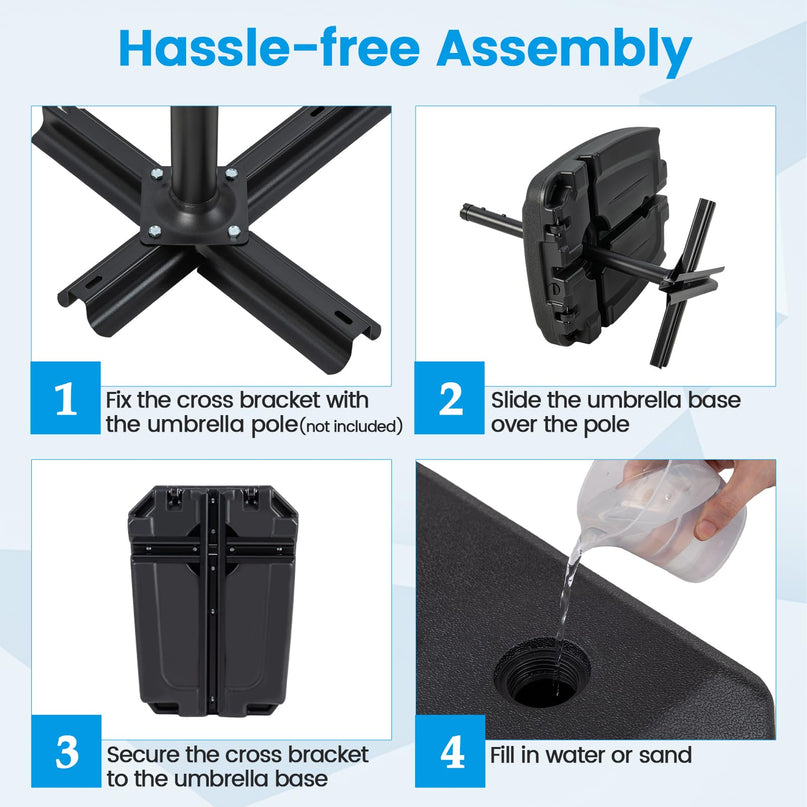 Hassle-free Assembly

1 Fix the cross bracket with the umbrella pole(not included)

2 Slide the umbrella base over the pole

3 Secure the cross bracket to the umbrella base

4 Fill in water or sand