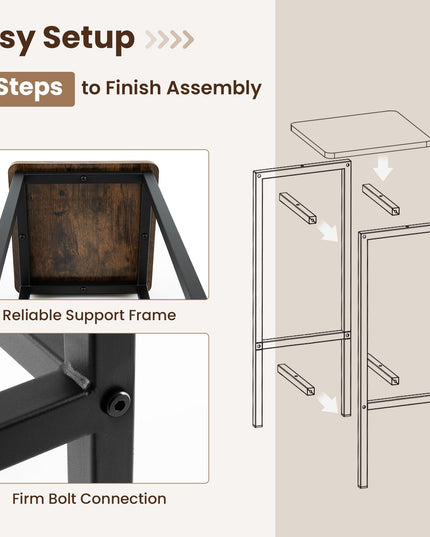 sy Setup

Steps to Finish Assembly

Reliable Support Frame

Firm Bolt Connection